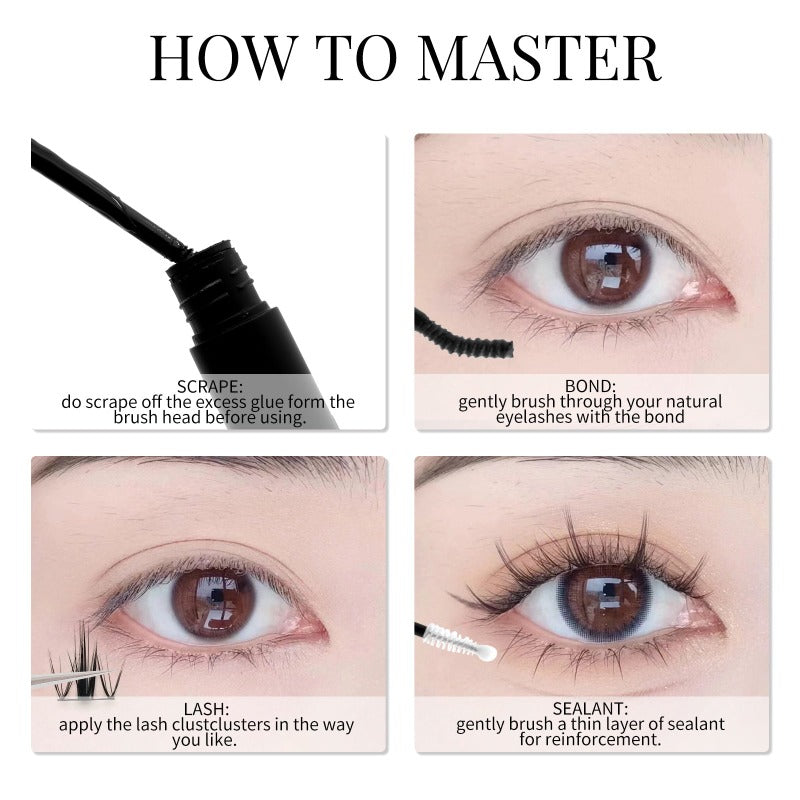 HOW TO MASTER

SCRAPE:
do scrape off the excess glue form the brush head before using.

BOND:
gently brush through your natural eyelashes with the bond

LASH:
apply the lash clustclusters in the way you like.

SEALANT:
gently brush a thin layer of sealant for reinforcement.