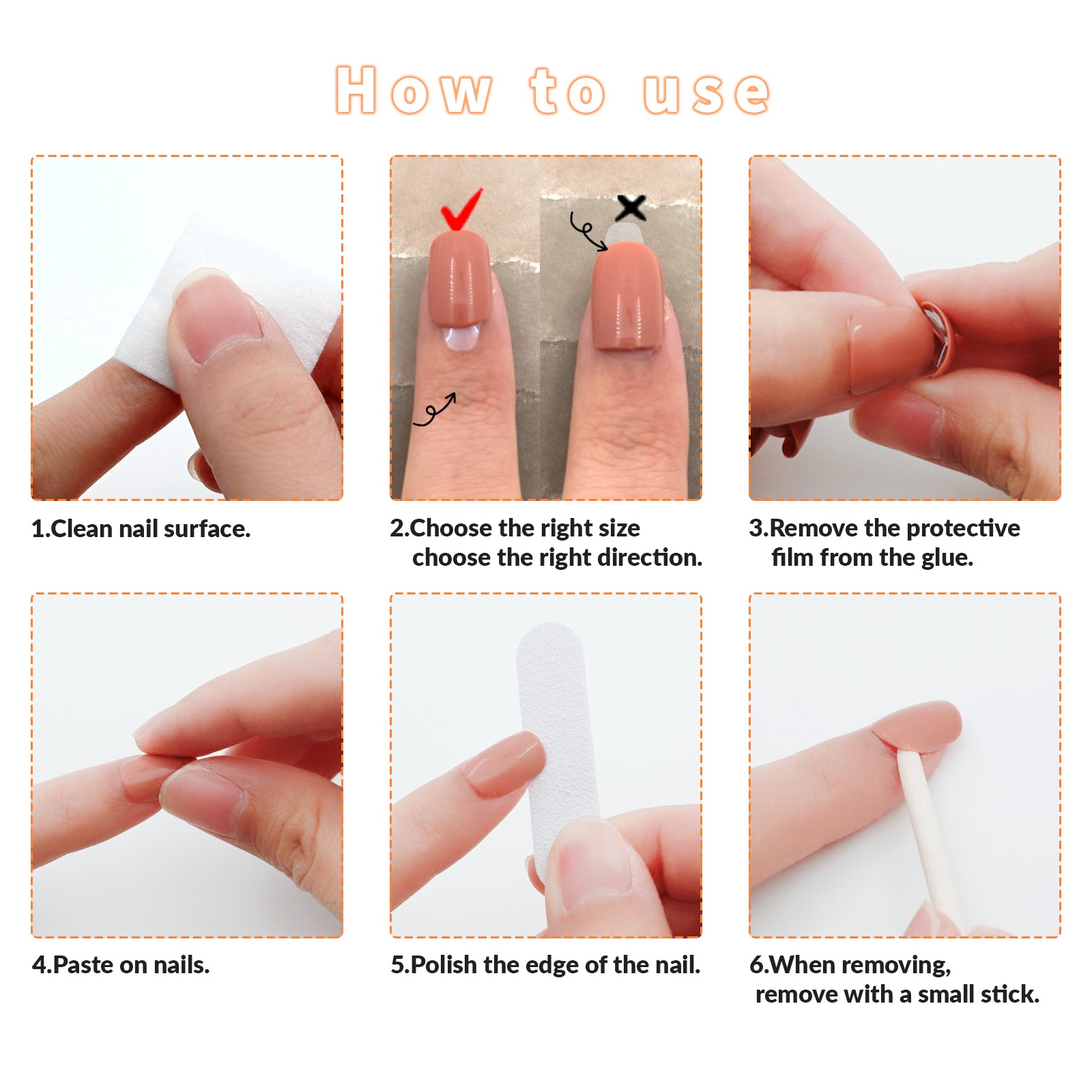 How to use

1.Clean nail surface.

2.Choose the right size choose the right direction.

3.Remove the protective film from the glue.

4.Paste on nails.

5.Polish the edge of the nail.

6.When removing, remove with a small stick.